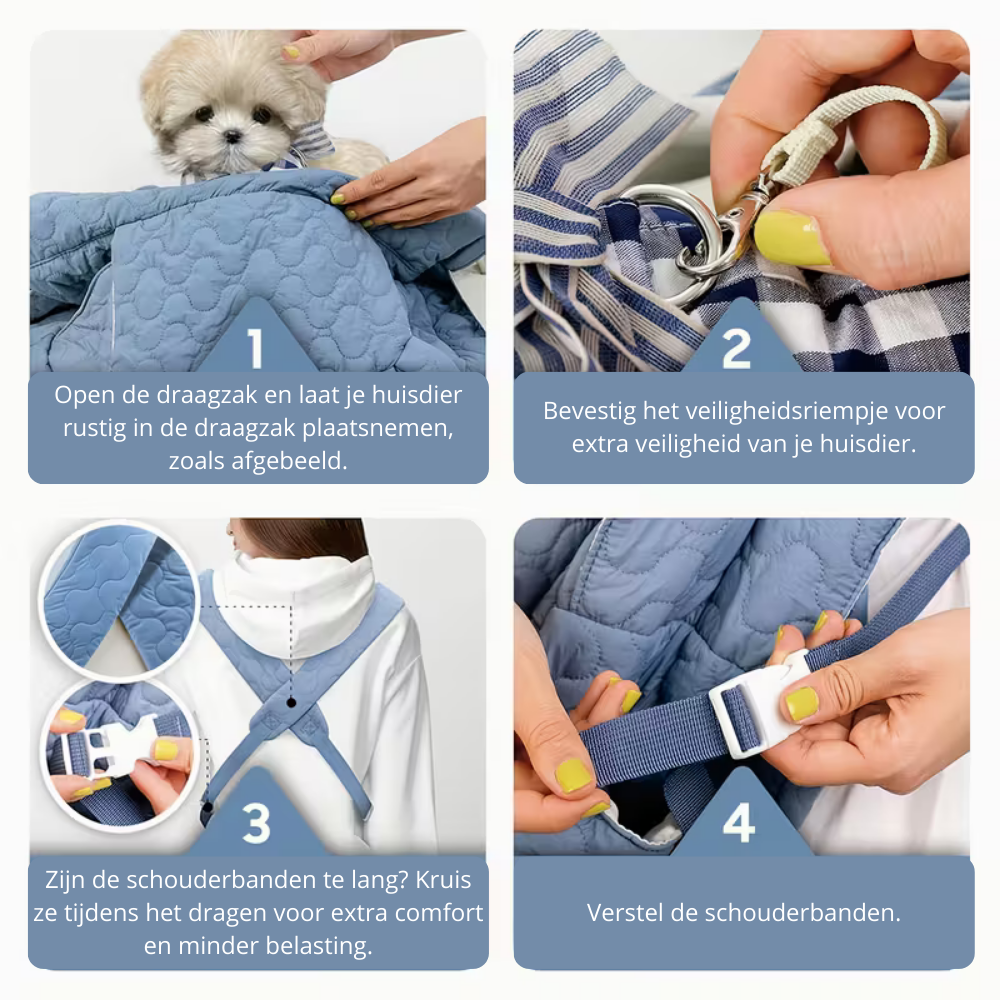 1

Open de draagzak en laat je huisdier rustig in de draagzak plaatsnemen, zoals afgebeeld.

2

Bevestig het veiligheidsriempje voor extra veiligheid van je huisdier.

3

Zijn de schouderbanden te lang? Kruis ze tijdens het dragen voor extra comfort en minder belasting.

4

Verstel de schouderbanden.